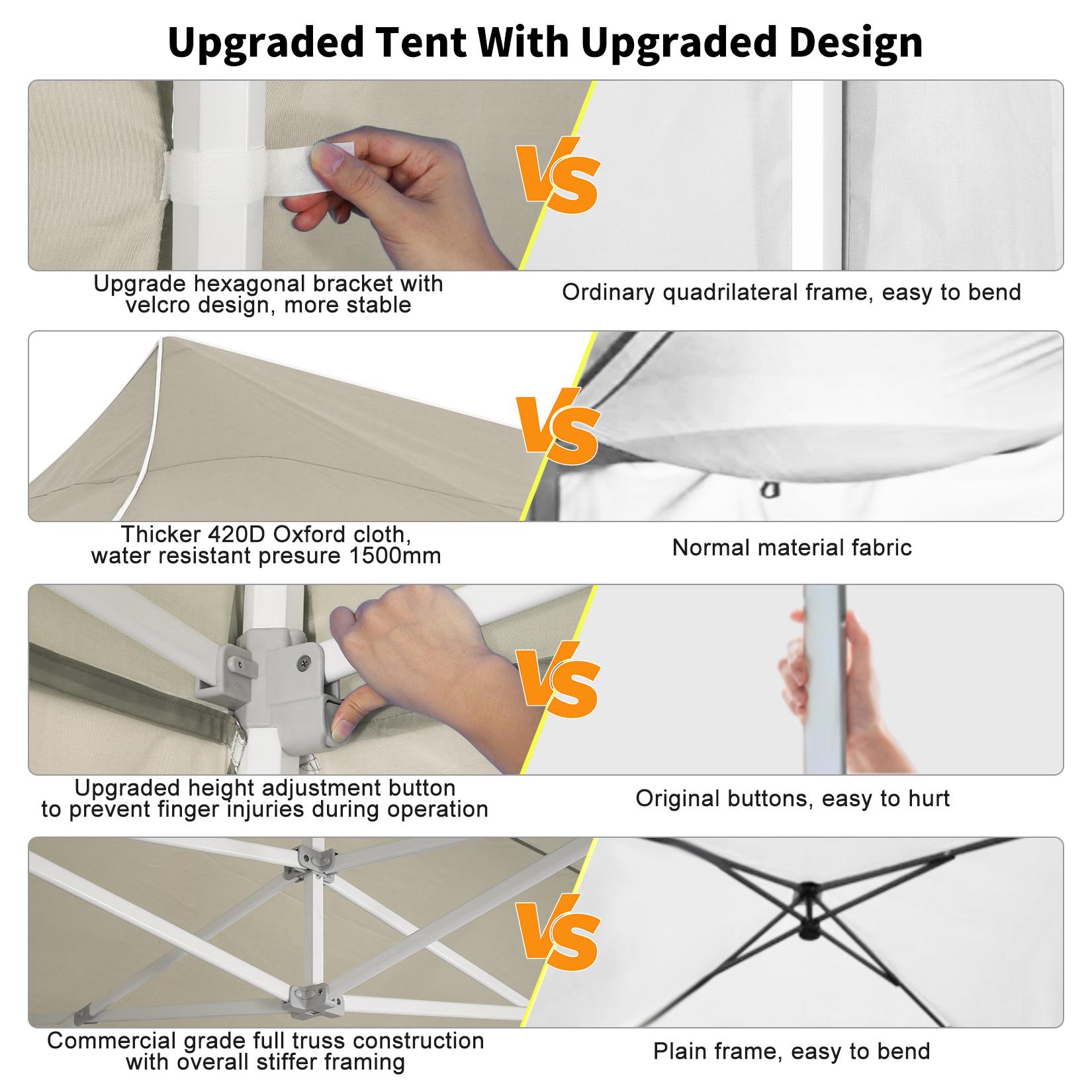 Upgraded Tent With Upgraded Design

VS

Upgrade hexagonal bracket with velcro design, more stable

Ordinary quadrilateral frame, easy to bend

VS

Thicker 420D Oxford cloth, water resistant presure 1500mm

Normal material fabric

VS

Upgraded height adjustment button to prevent finger injuries during operation

Original buttons, easy to hurt

VS

Commercial grade full truss construction with overall stiffer framing

Plain frame, easy to bend