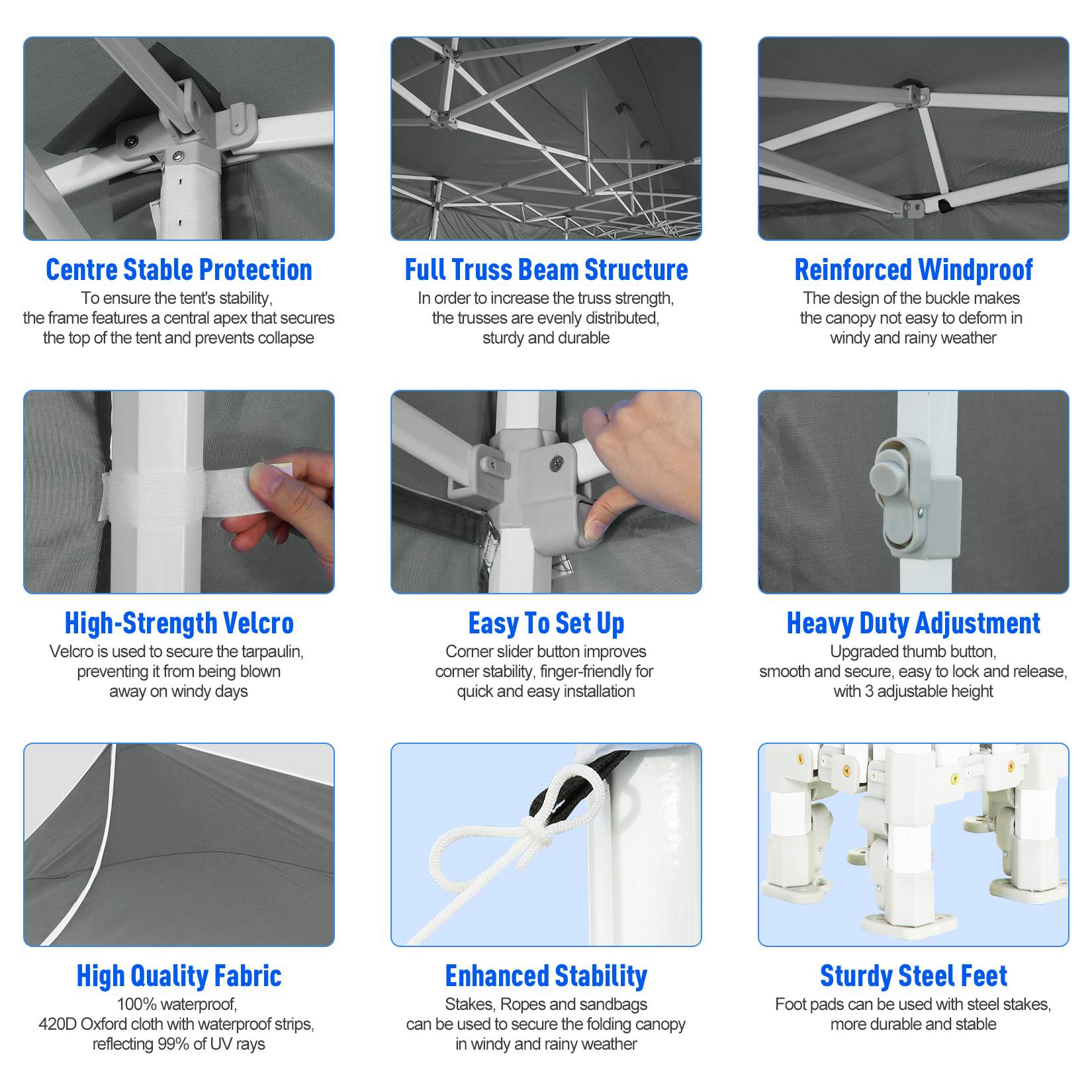 Centre Stable Protection
To ensure the tent's stability, the frame features a central apex that secures the top of the tent and prevents collapse

Full Truss Beam Structure
In order to increase the truss strength, the trusses are evenly distributed, sturdy and durable

Reinforced Windproof
The design of the buckle makes the canopy not easy to deform in windy and rainy weather

High-Strength Velcro
Velcro is used to secure the tarpaulin, preventing it from being blown away on windy days

Easy To Set Up
Corner slider button improves corner stability, finger-friendly for quick and easy installation

Heavy Duty Adjustment
Upgraded thumb button, smooth and secure, easy to lock and release, with 3 adjustable height

High Quality Fabric
100% waterproof, 420D Oxford cloth with waterproof strips, reflecting 99% of UV rays

Enhanced Stability
Stakes, Ropes and sandbags can be used to secure the folding canopy in windy and rainy weather

Sturdy Steel Feet
Foot pads can be used with steel stakes, more durable and stable