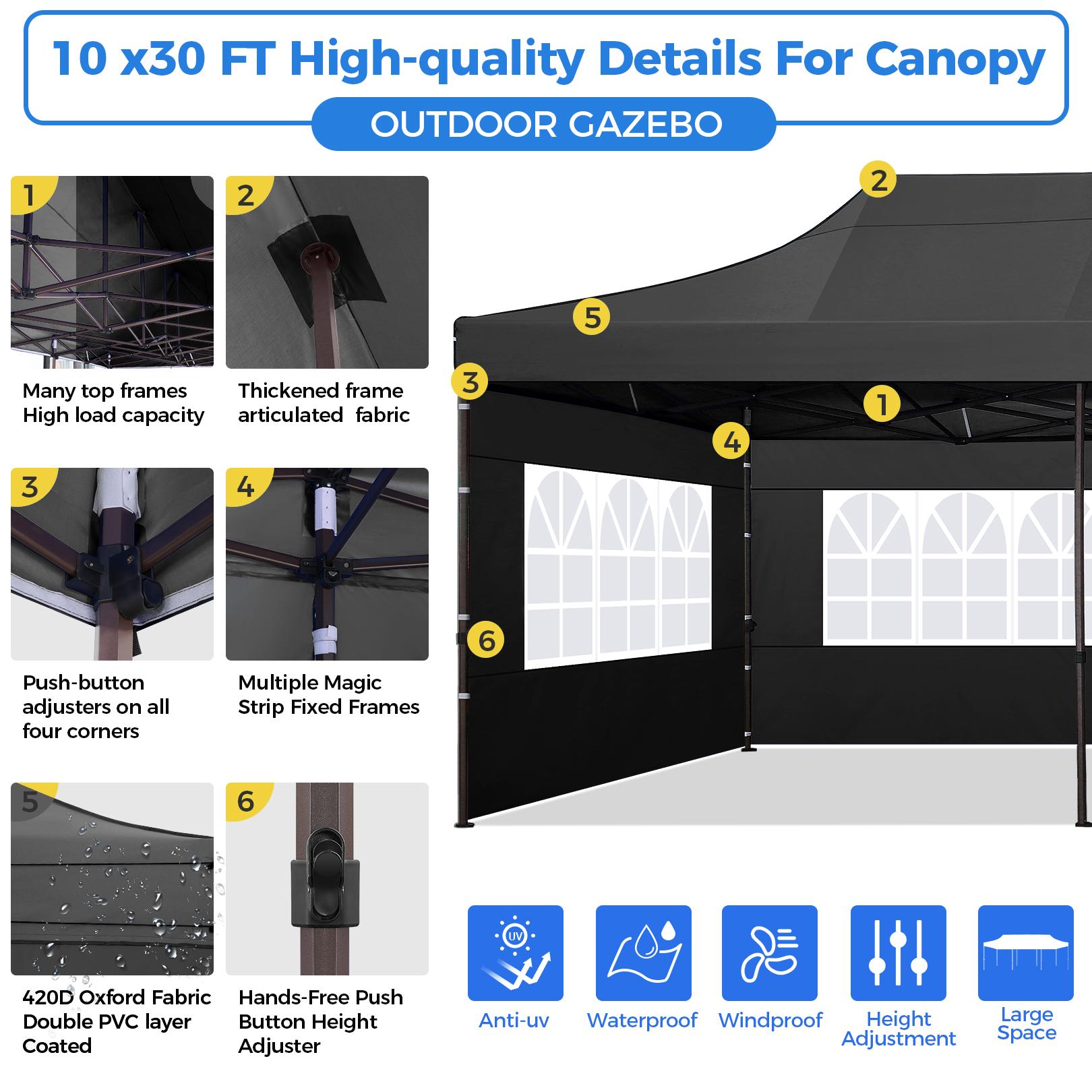 10 x30 FT High-quality Details For Canopy

OUTDOOR GAZEBO

1
Many top frames
High load capacity

2
Thickened frame
articulated fabric

3
Push-button adjusters on all four corners

4
Multiple Magic Strip Fixed Frames

5
420D Oxford Fabric Double PVC layer Coated

6
Hands-Free Push Button Height Adjuster

2

5

3

1

4

6

UV

Anti-uv

Waterproof

Windproof

Height Adjustment

Large Space