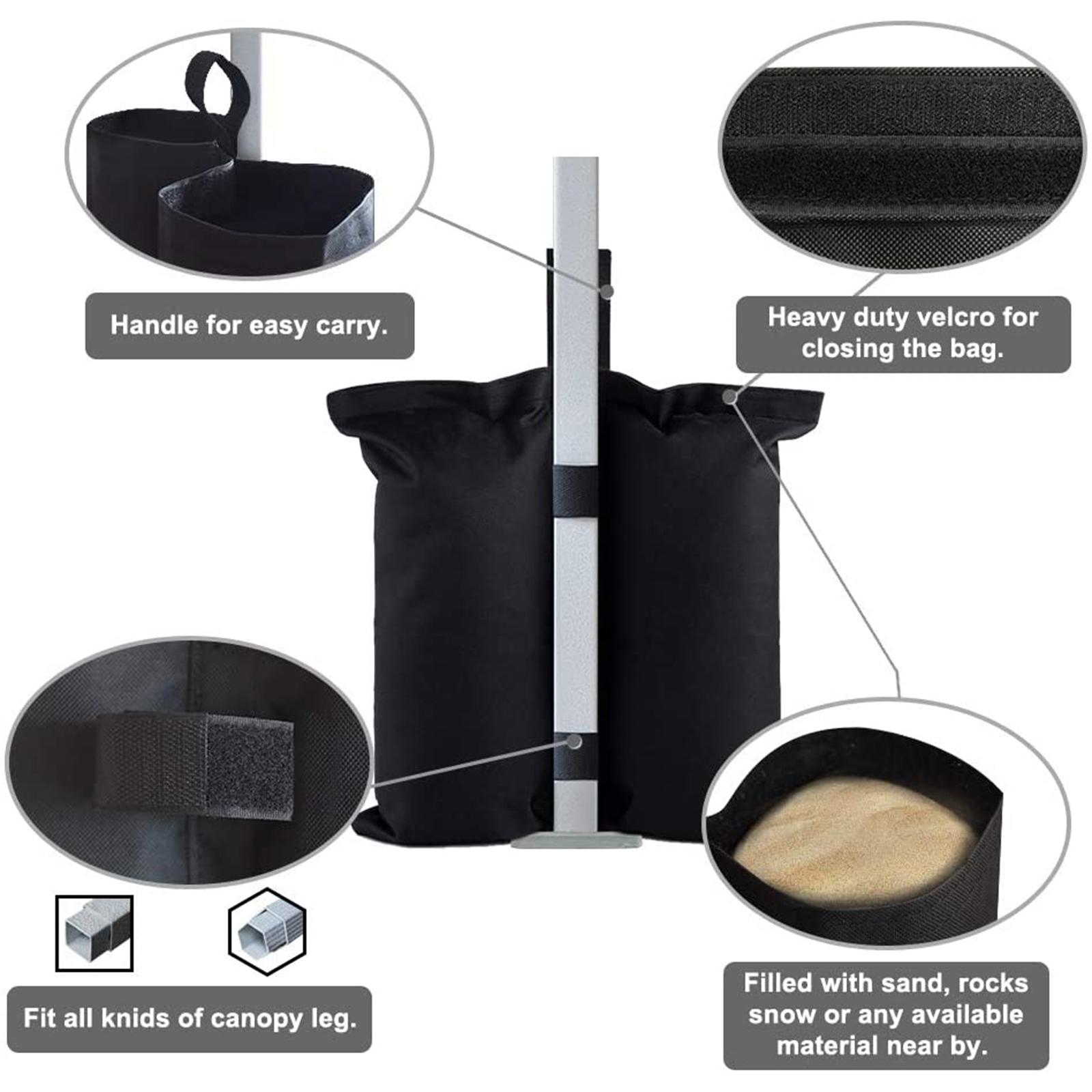 Handle for easy carry.

Heavy duty velcro for closing the bag.

Fit all knids of canopy leg.

Filled with sand, rocks snow or any available material near by.